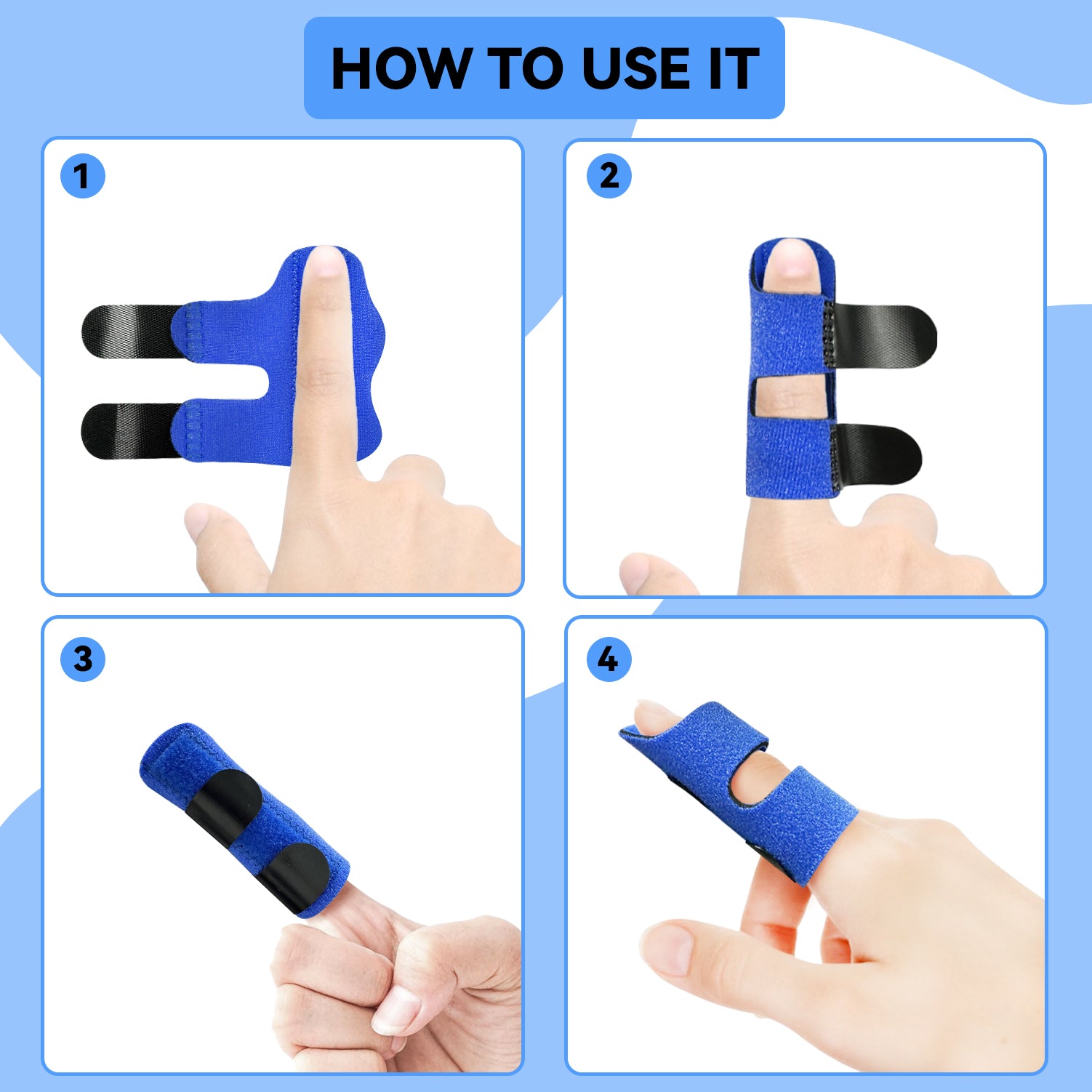 HOW TO USE IT

1

2

3

4