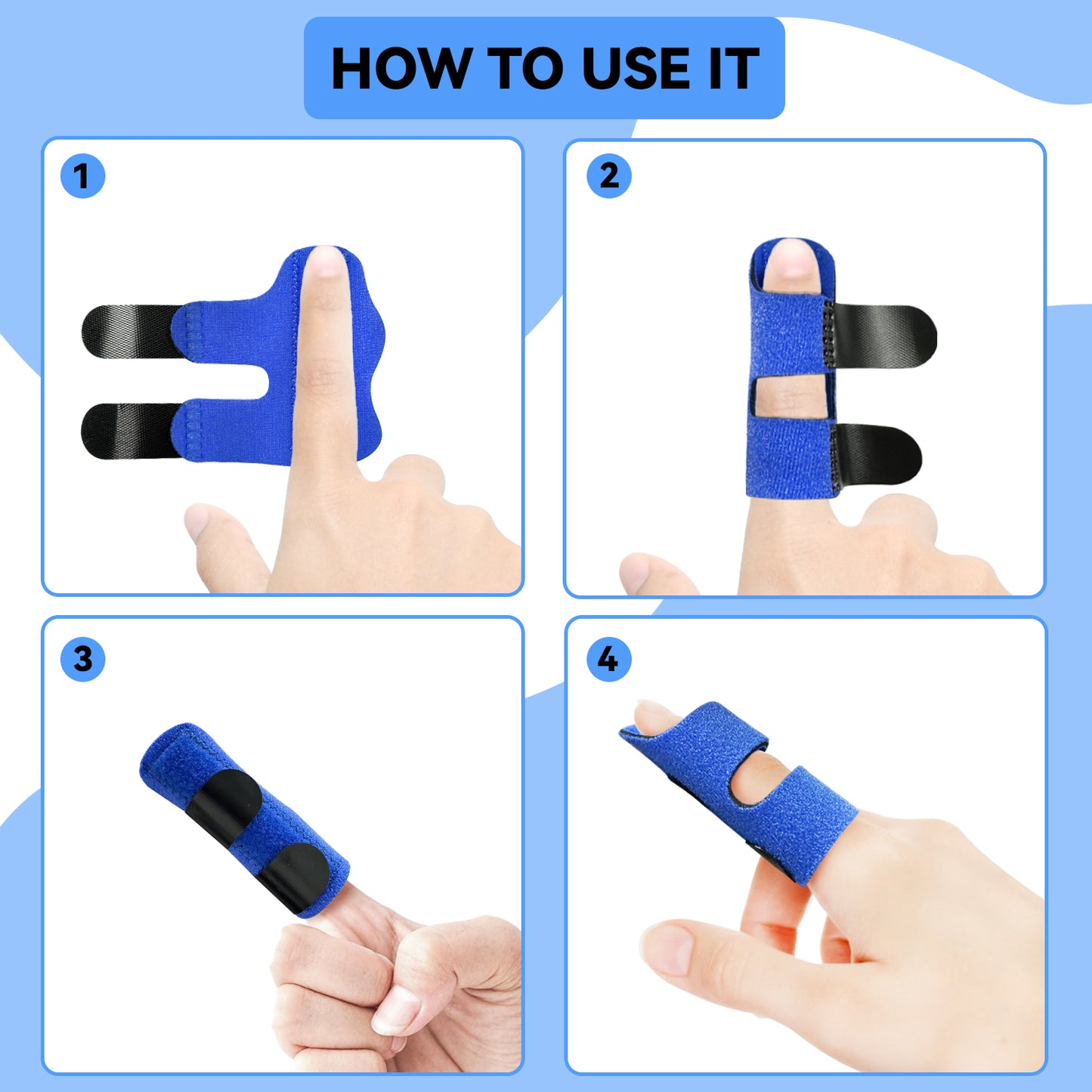 HOW TO USE IT

1

2

3

4