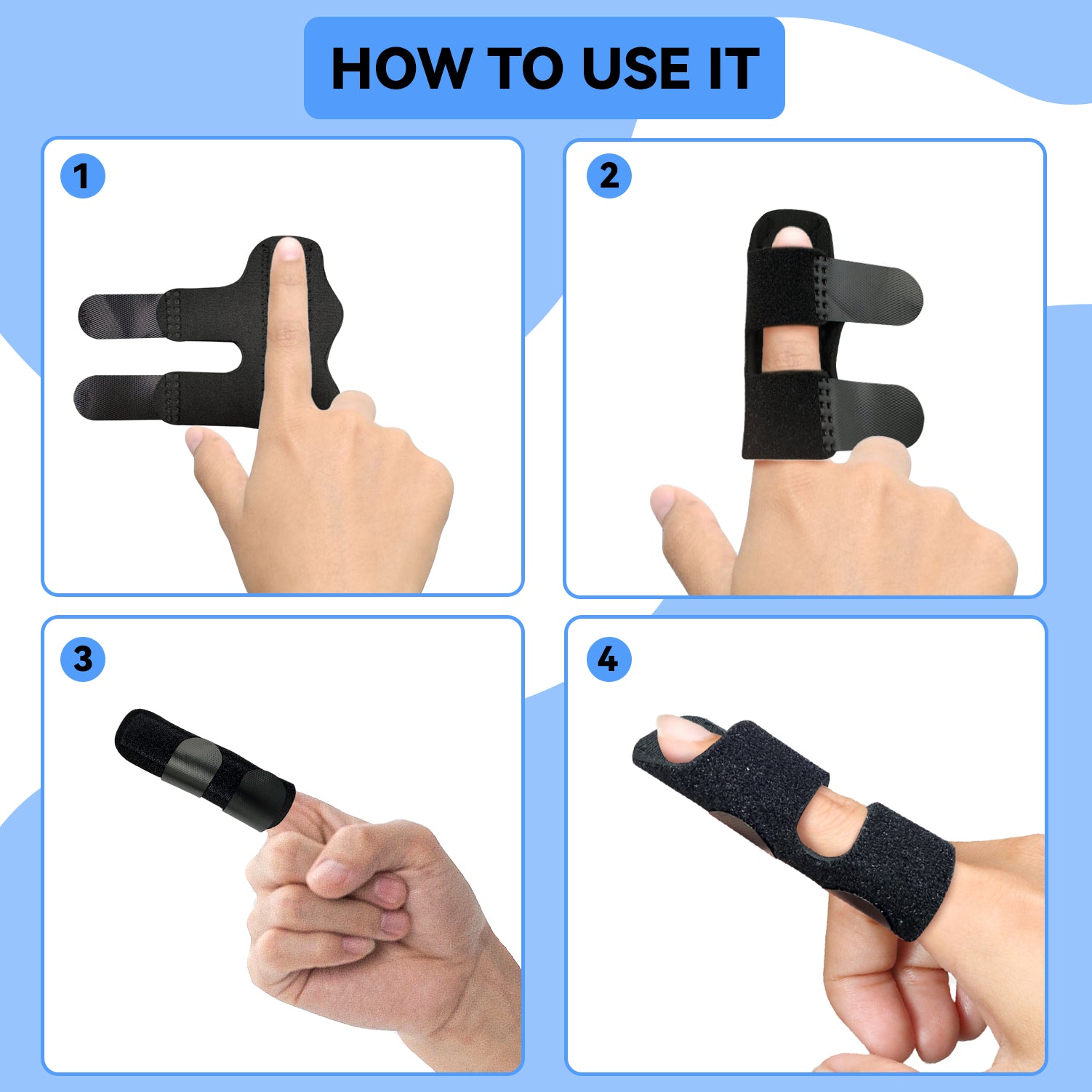 HOW TO USE IT

1

2

3

4