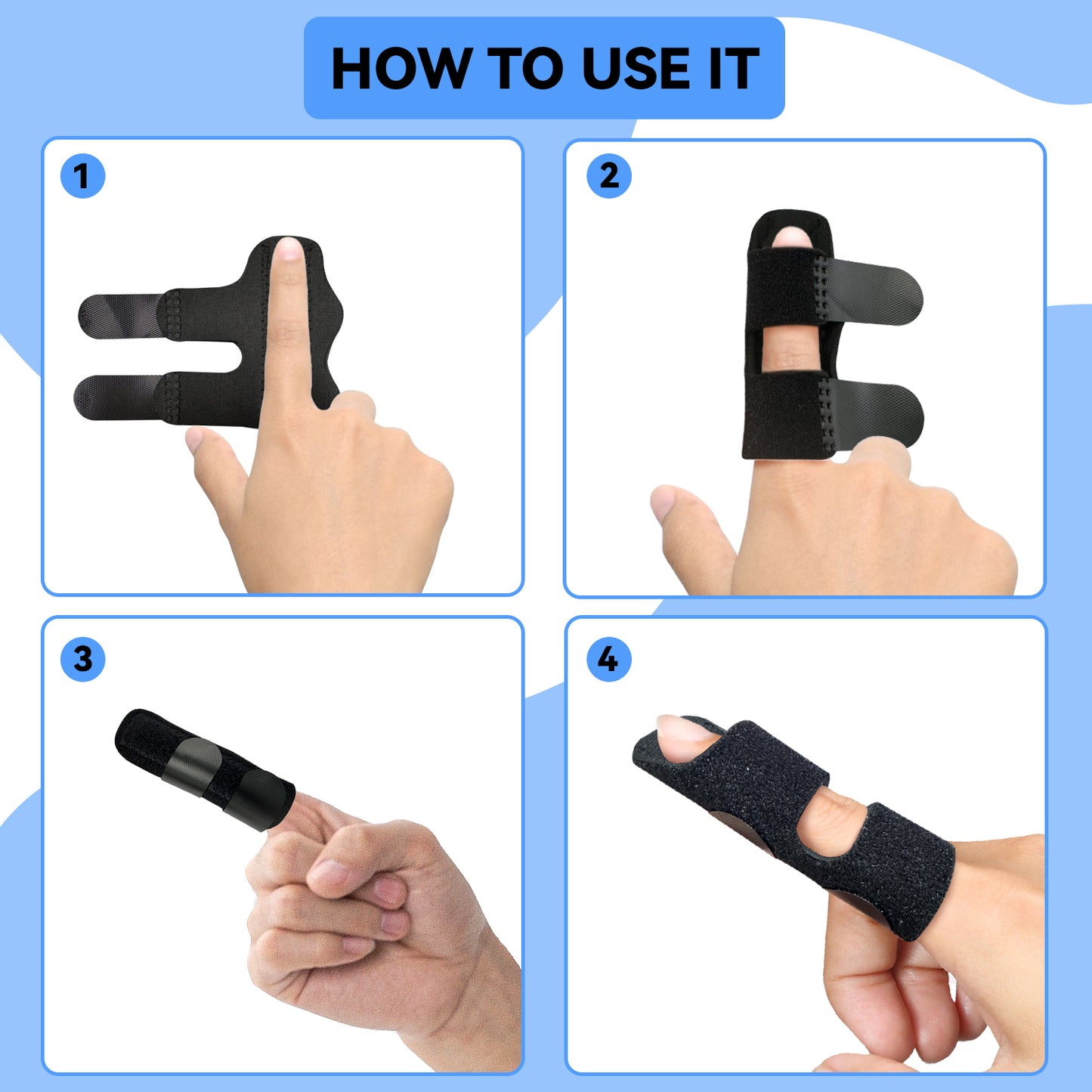 HOW TO USE IT

1

2

3

4